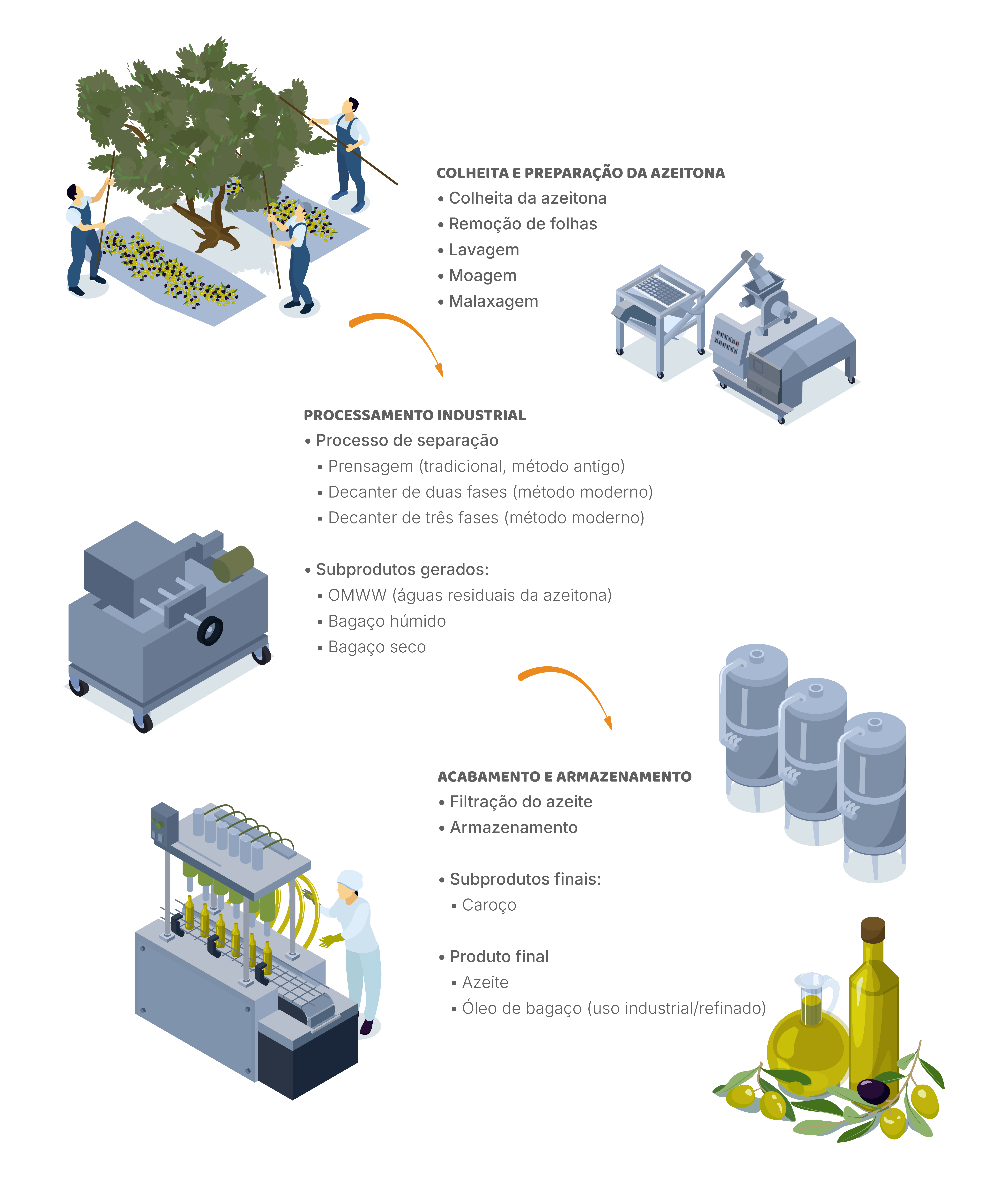 COLHEITA E PREPARAÇÃO DA AZEITONA
• Colheita da azeitona
• Remoção de folhas
• Lavagem
• Moagem
• Malaxagem

PROCESSAMENTO INDUSTRIAL
• Processo de separação
▪ Prensagem (tradicional, método antigo)
▪ Decanter de duas fases (método moderno)
▪ Decanter de três fases (método moderno)

• Subprodutos gerados:
▪ OMWW (águas residuais da azeitona)
▪ Bagaço húmido
▪ Bagaço seco

ACABAMENTO E ARMAZENAMENTO
• Filtração do azeite
• Armazenamento

• Subprodutos finais:
▪ Caroço

• Produto final
▪ Azeite
▪ Óleo de bagaço (uso industrial/refinado)